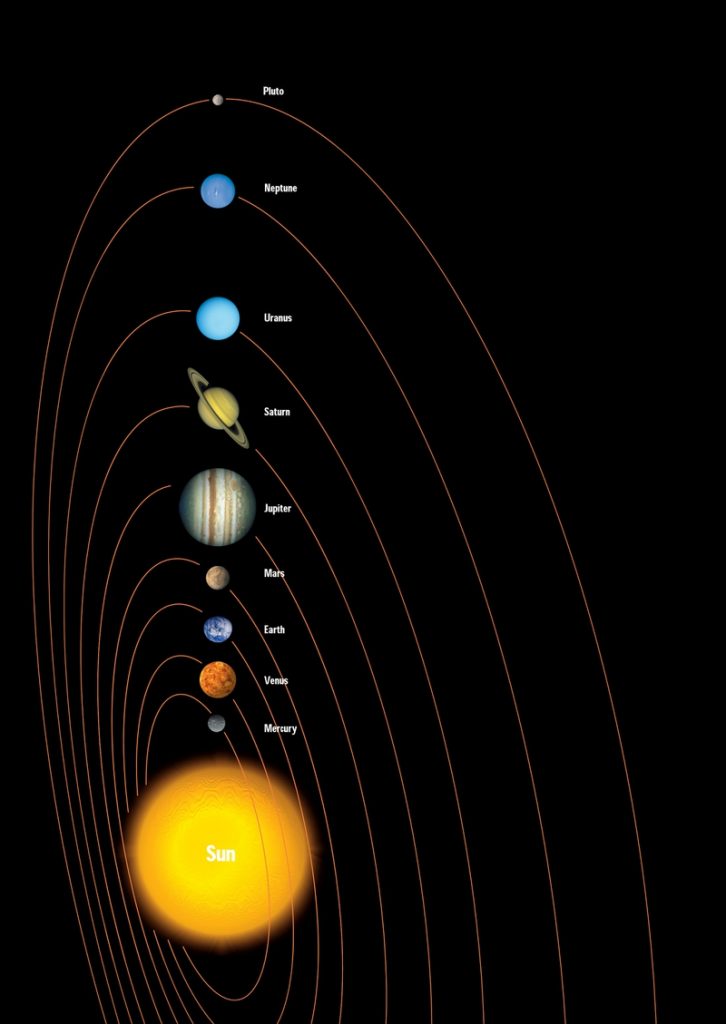 Pluto

Neptune

Uranus

Saturn

Jupiter

Mars

Earth

Venus

Mercury

Sun